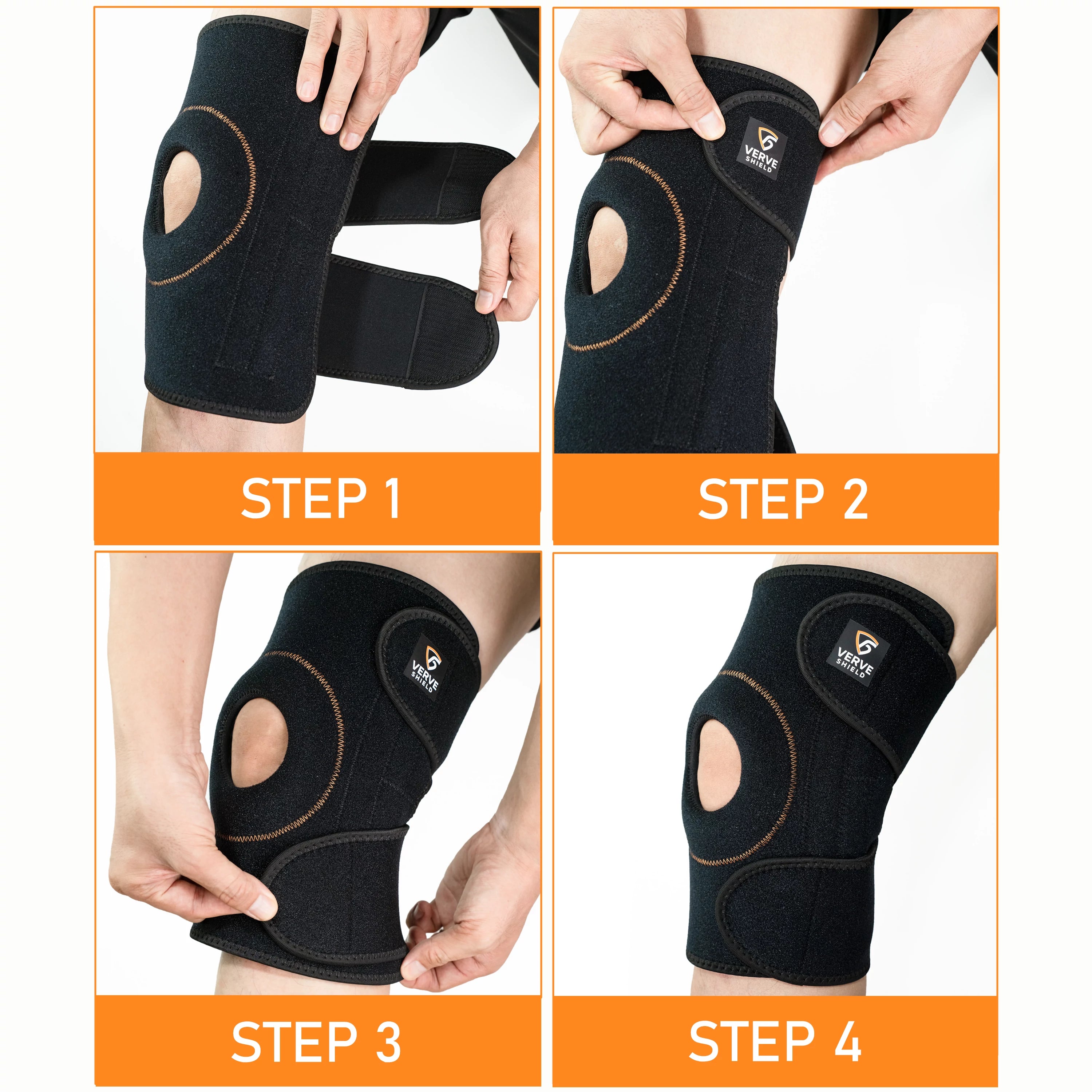 STEP 1

VERVE SHIELD

STEP 2

VERVE SHIELD

STEP 3

VERVE SHIELD

STEP 4