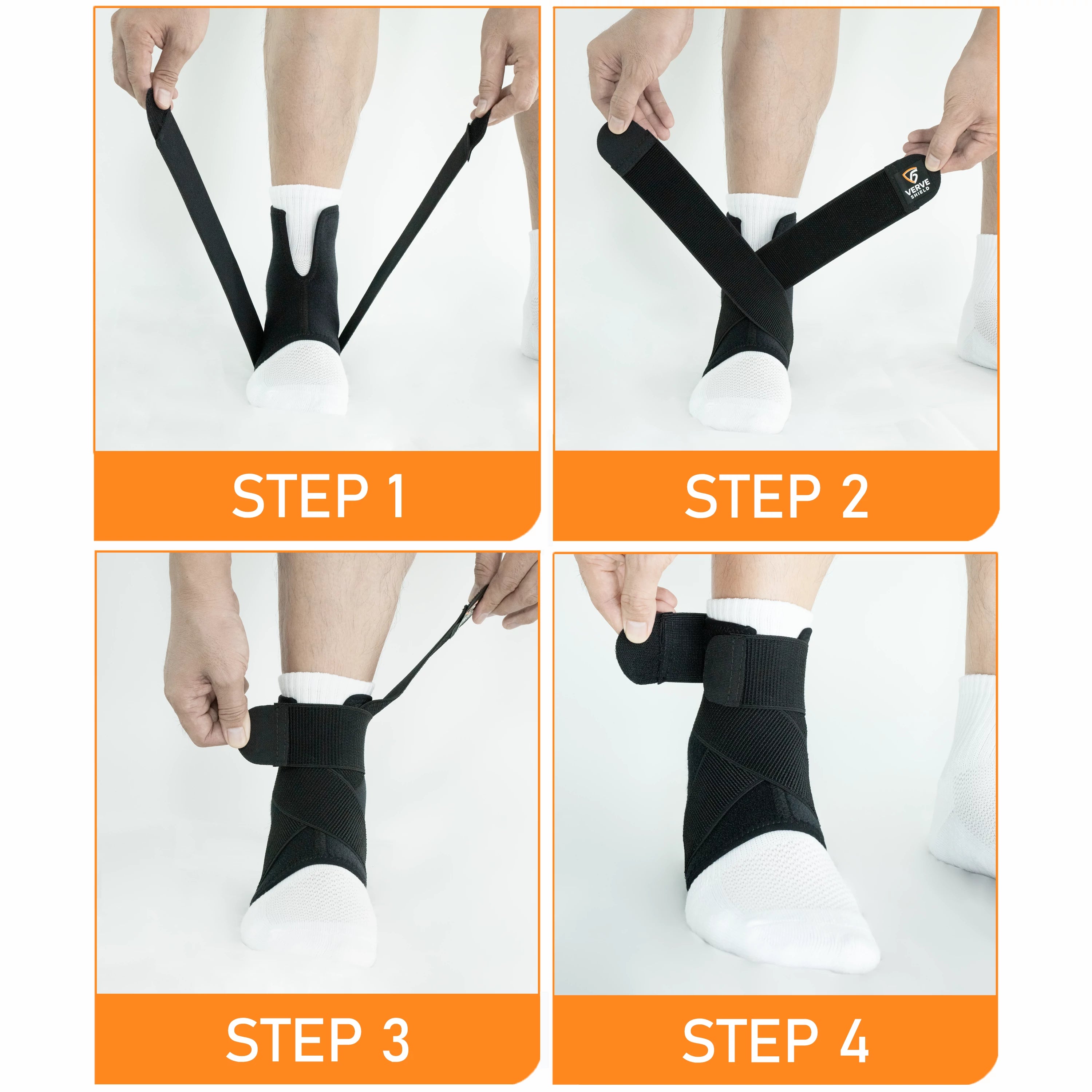 STEP 1

VERVE SHIELD

STEP 2

STEP 3

STEP 4