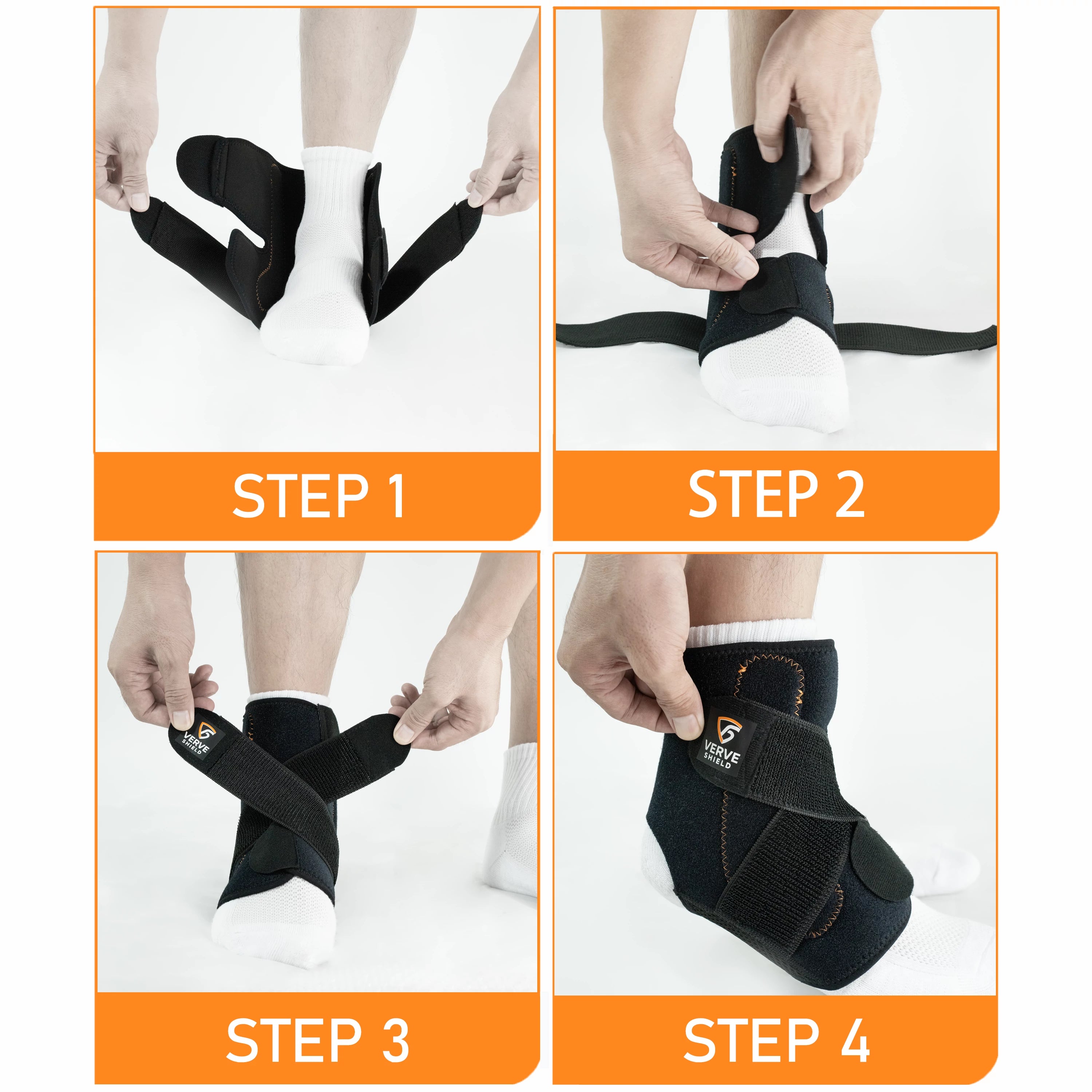 STEP 1

STEP 2

VERVE
SHIELD

STEP 3

VERVE
SHIELD

STEP 4