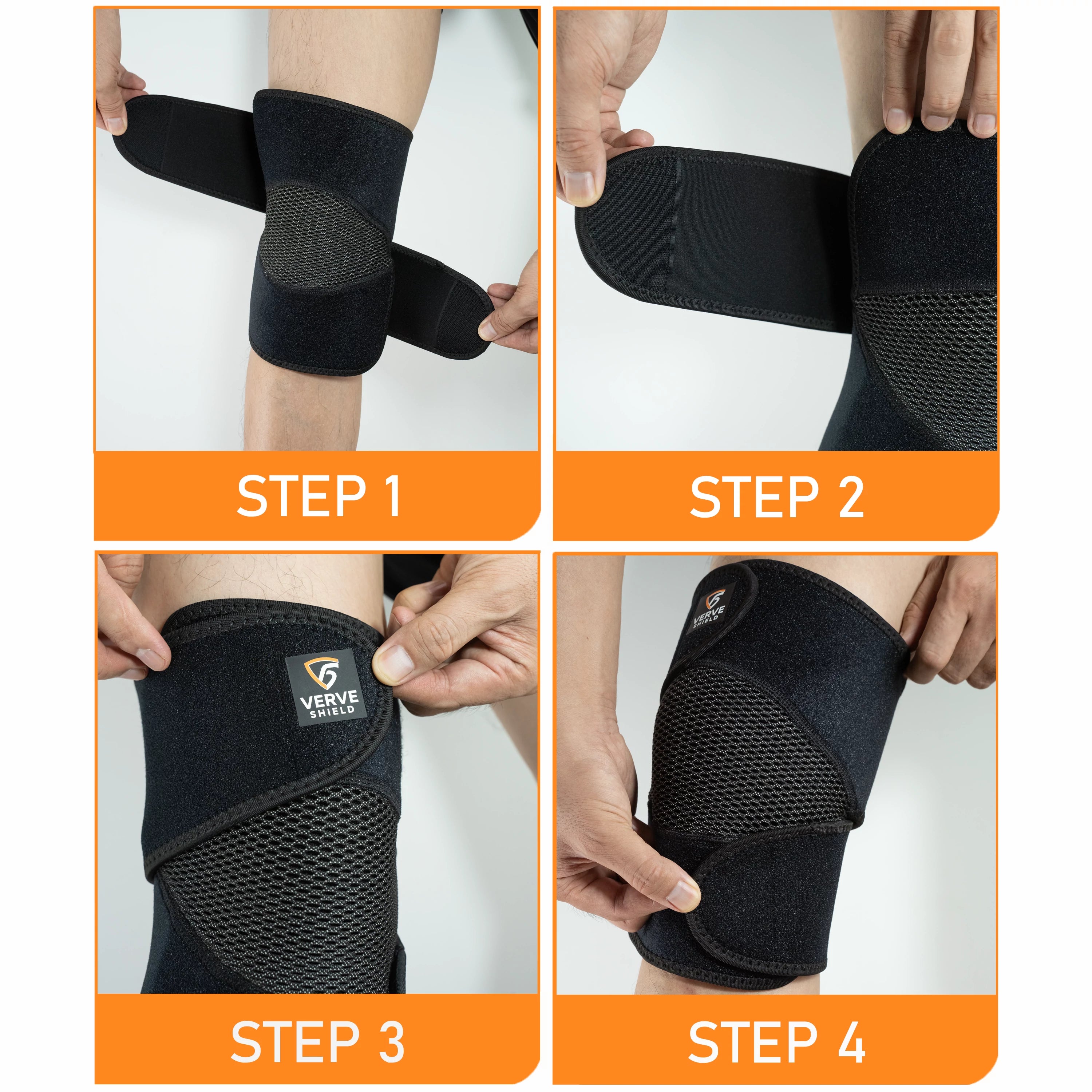 STEP 1

STEP 2

VERVE SHIELD

STEP 3

VERVE SHIELD

STEP 4