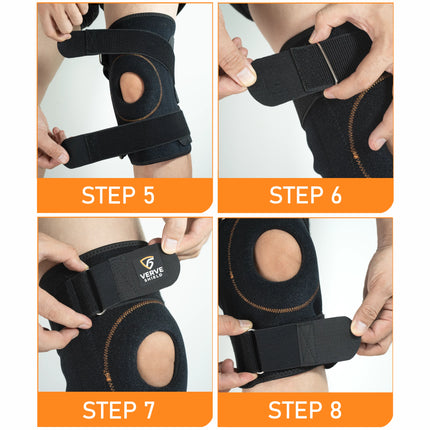 STEP 5

STEP 6

VERVE SHIELD

STEP 7

STEP 8