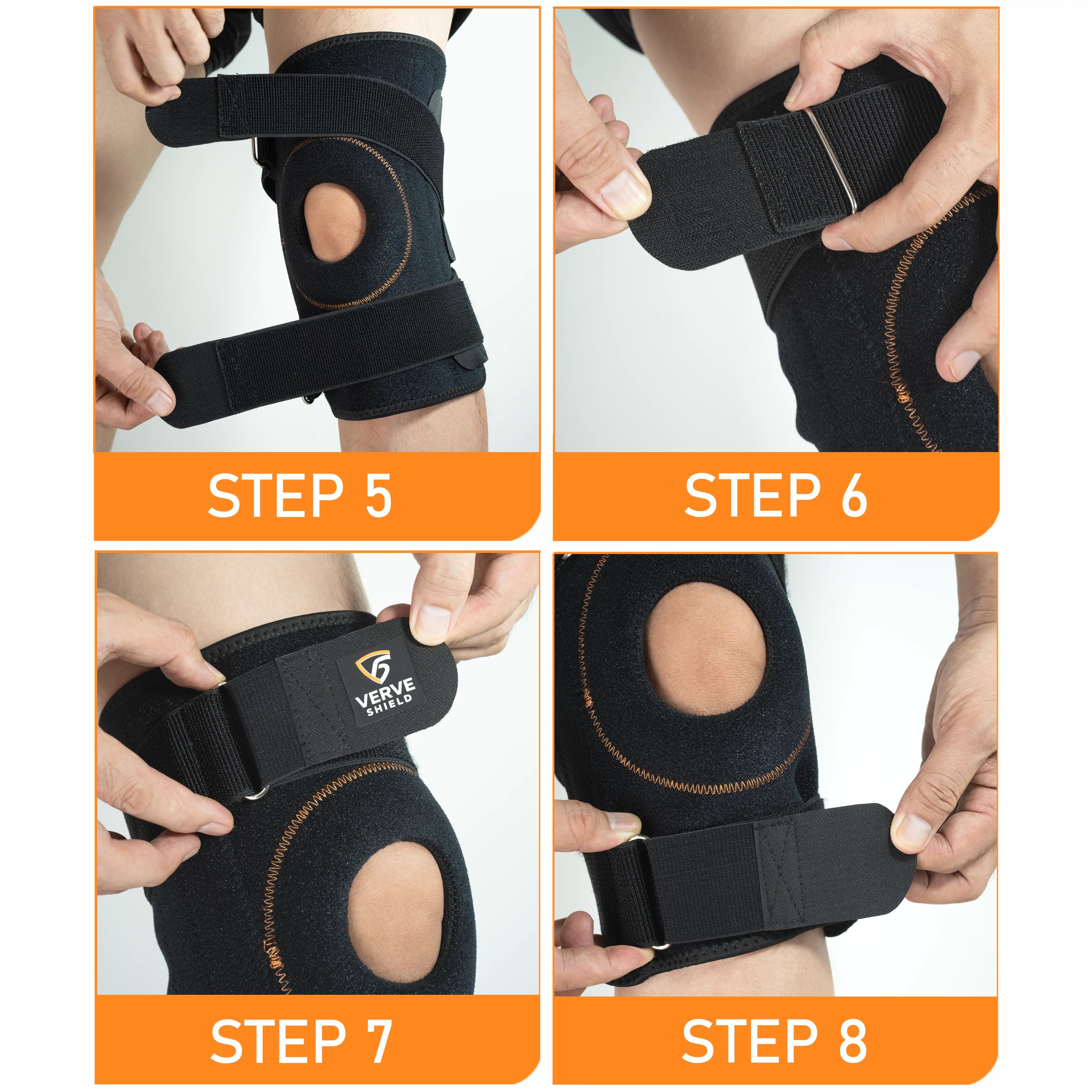 STEP 5

STEP 6

VERVE SHIELD

STEP 7

STEP 8