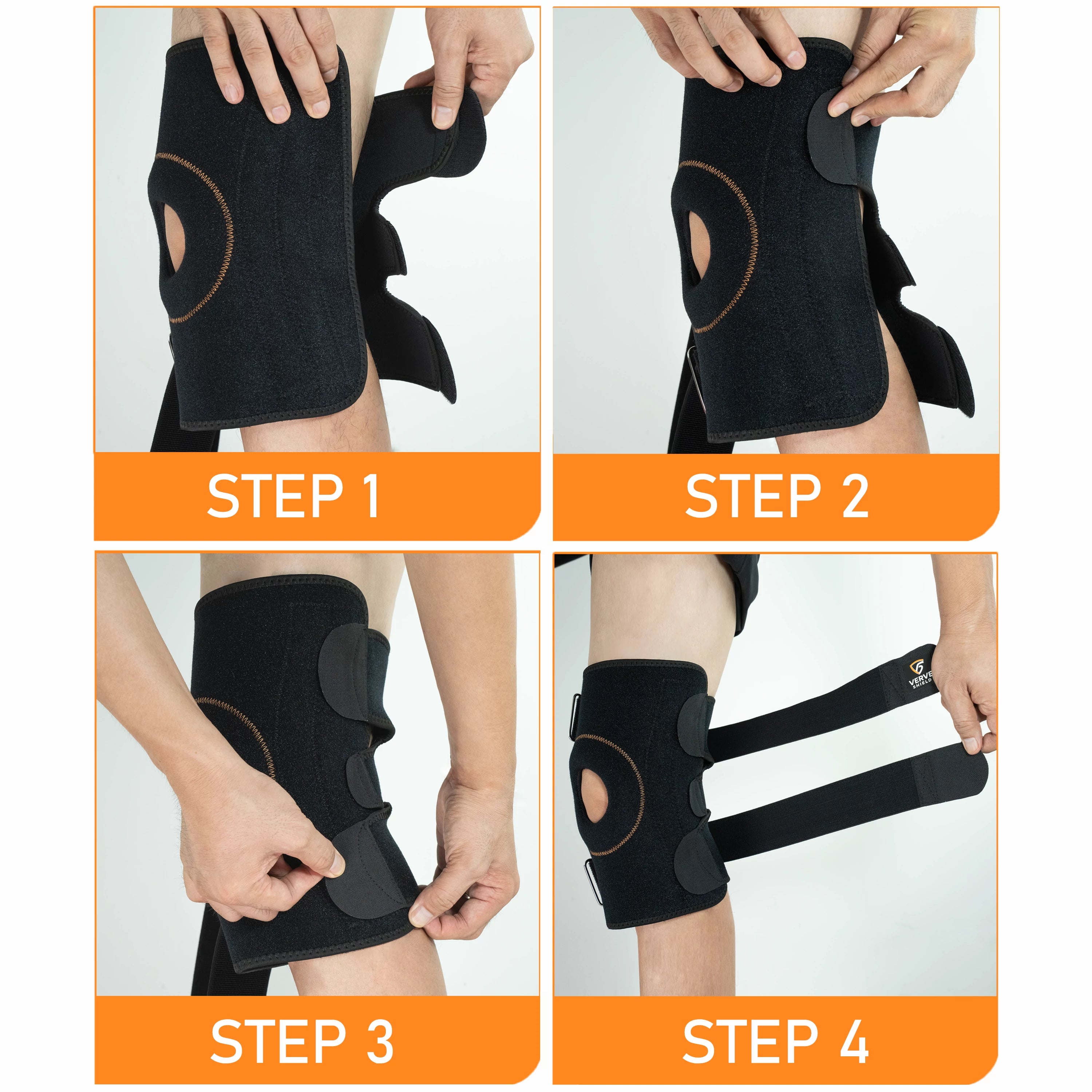 STEP 1

STEP 2

STEP 3

VERVE
SHIELD

STEP 4