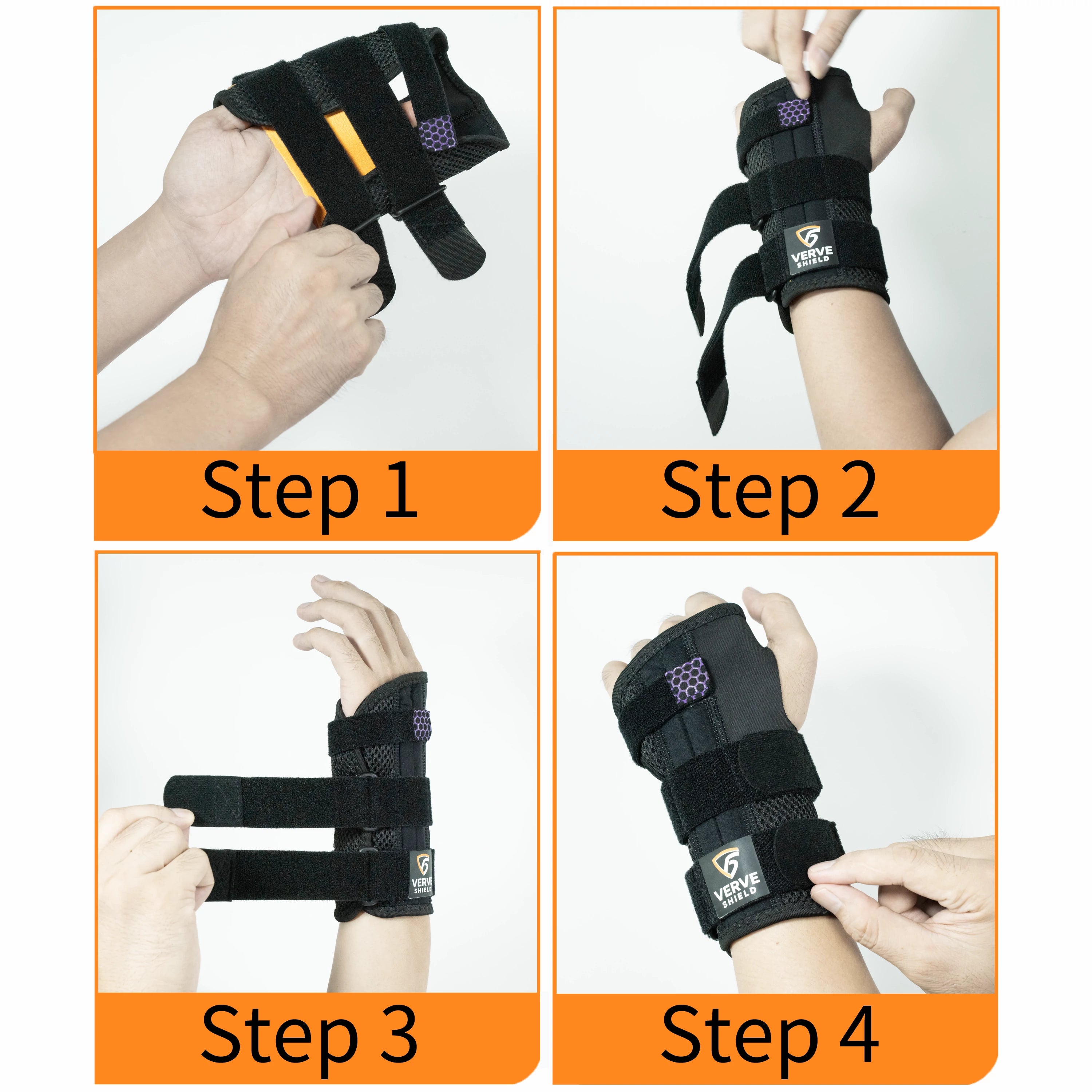 Step 1

VERVE SHIELD

Step 2

VERVE SHIELD

Step 3

VERVE SHIELD

Step 4