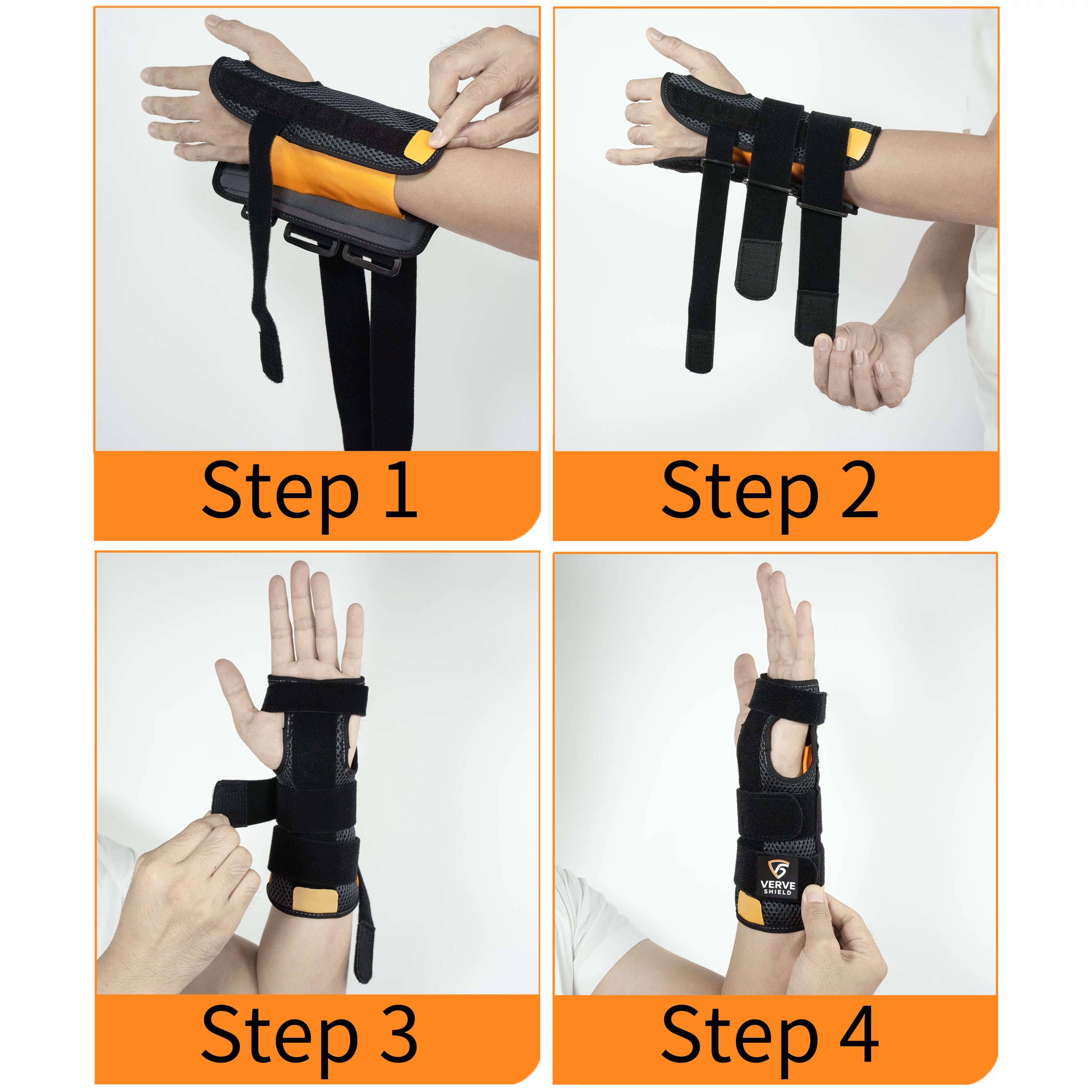 Step 1

Step 2

Step 3

VERVE SHIELD

Step 4