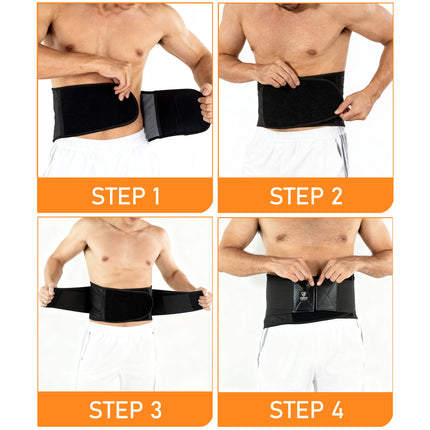 STEP 1

STEP 2

STEP 3

STEP 4