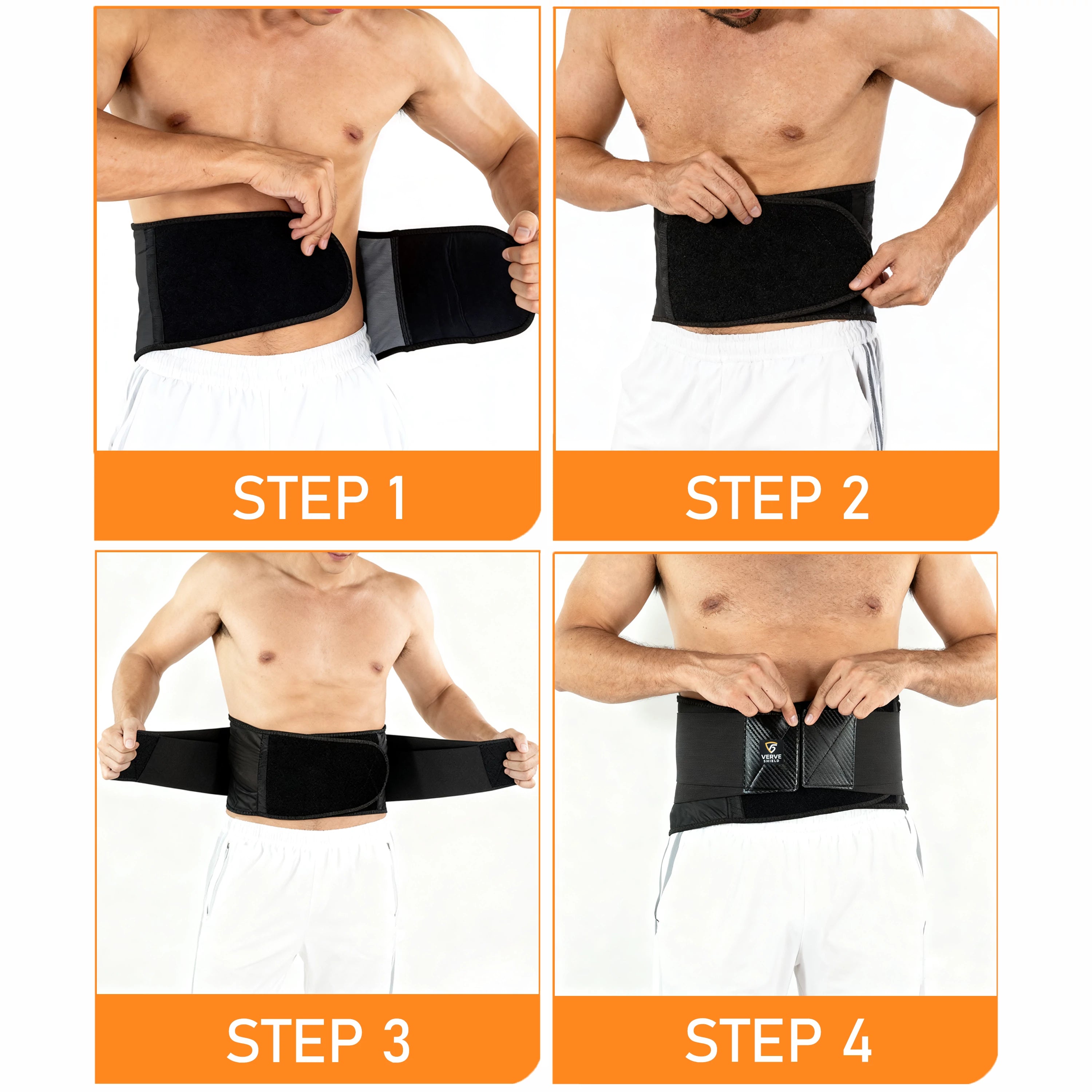 STEP 1

STEP 2

STEP 3

VERVE
SHIELD

STEP 4