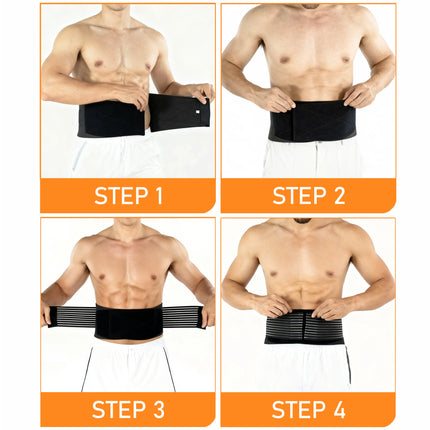 STEP 1

STEP 2

STEP 3

STEP 4