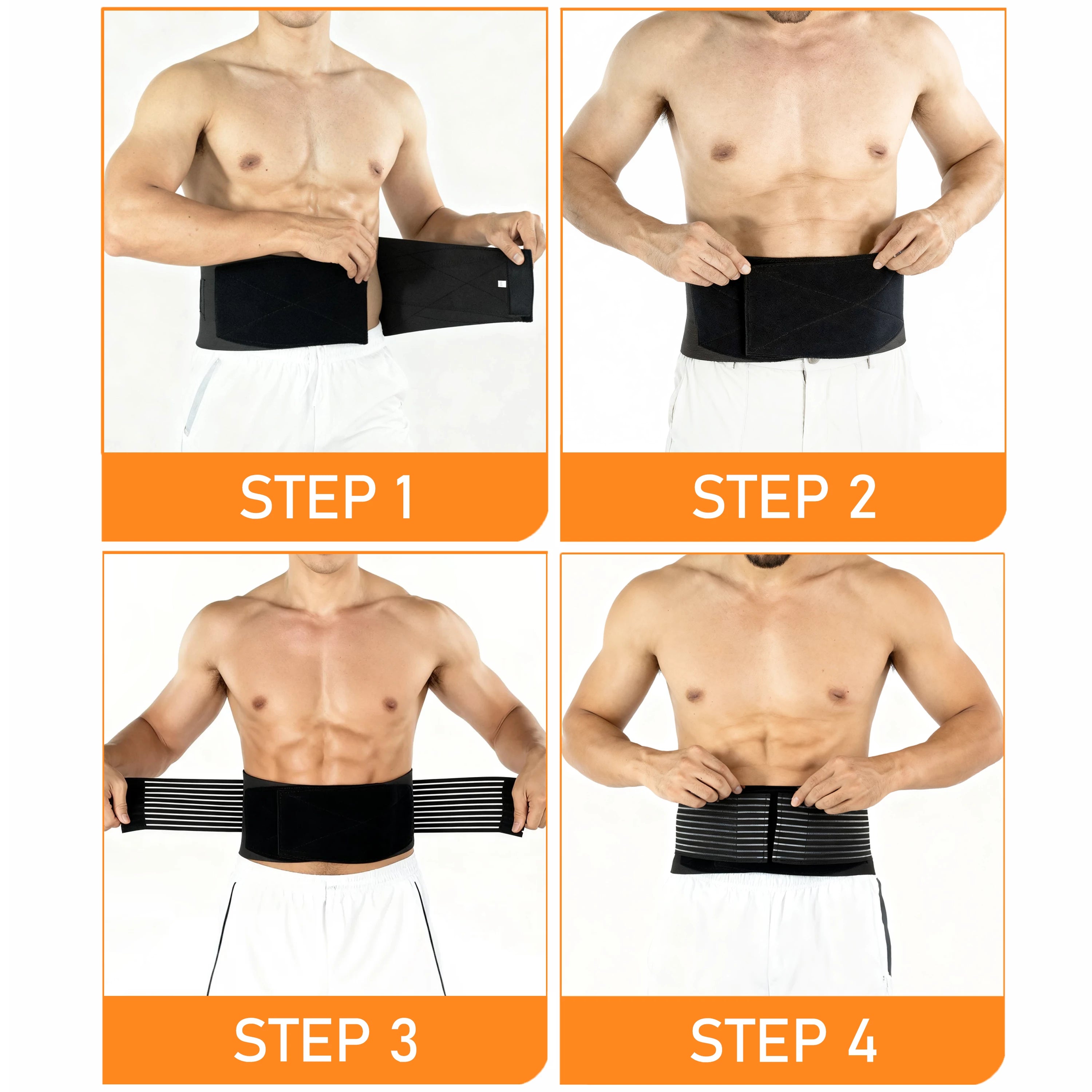 STEP 1

STEP 2

STEP 3

STEP 4