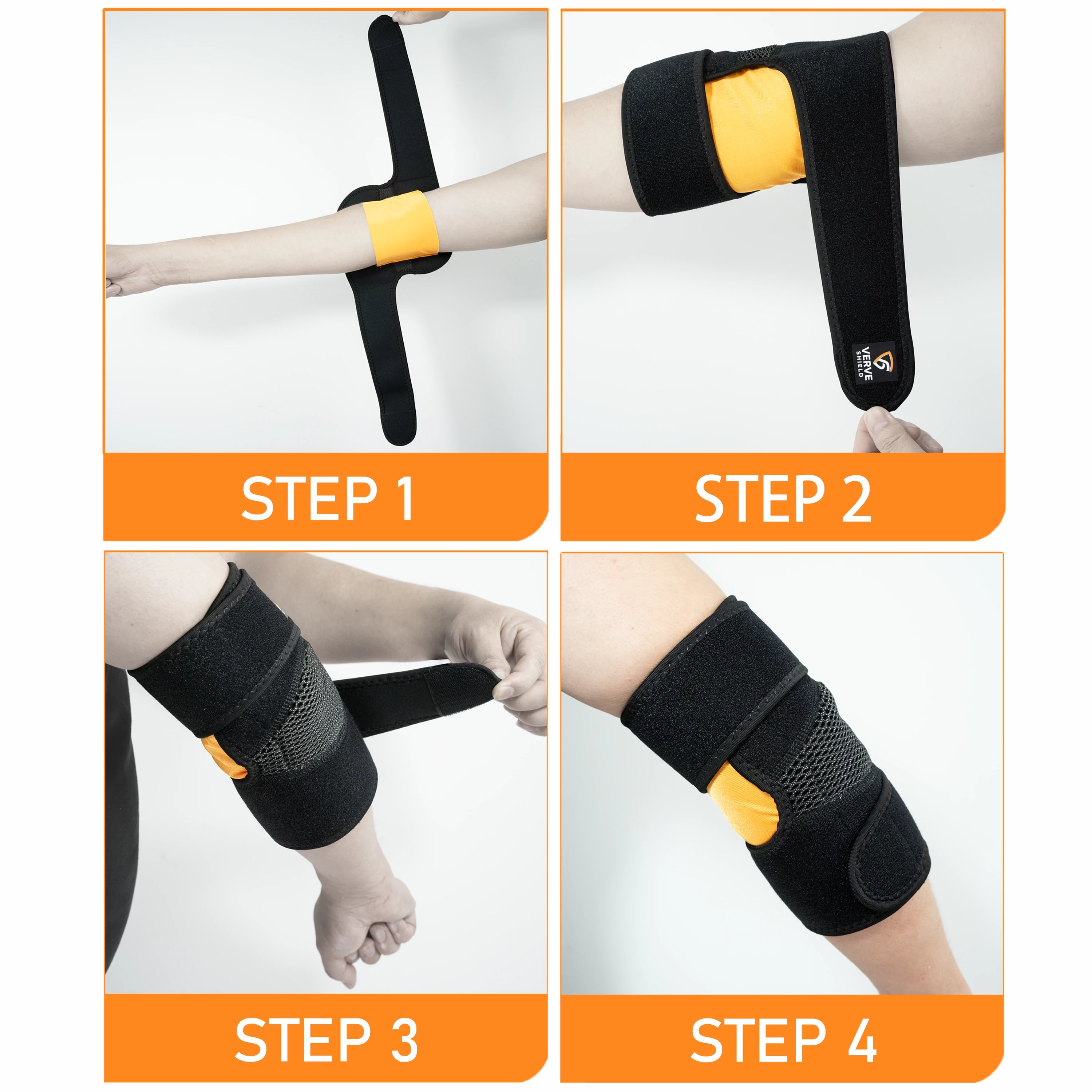 STEP 1

VERVE SHIELD

STEP 2

STEP 3

STEP 4