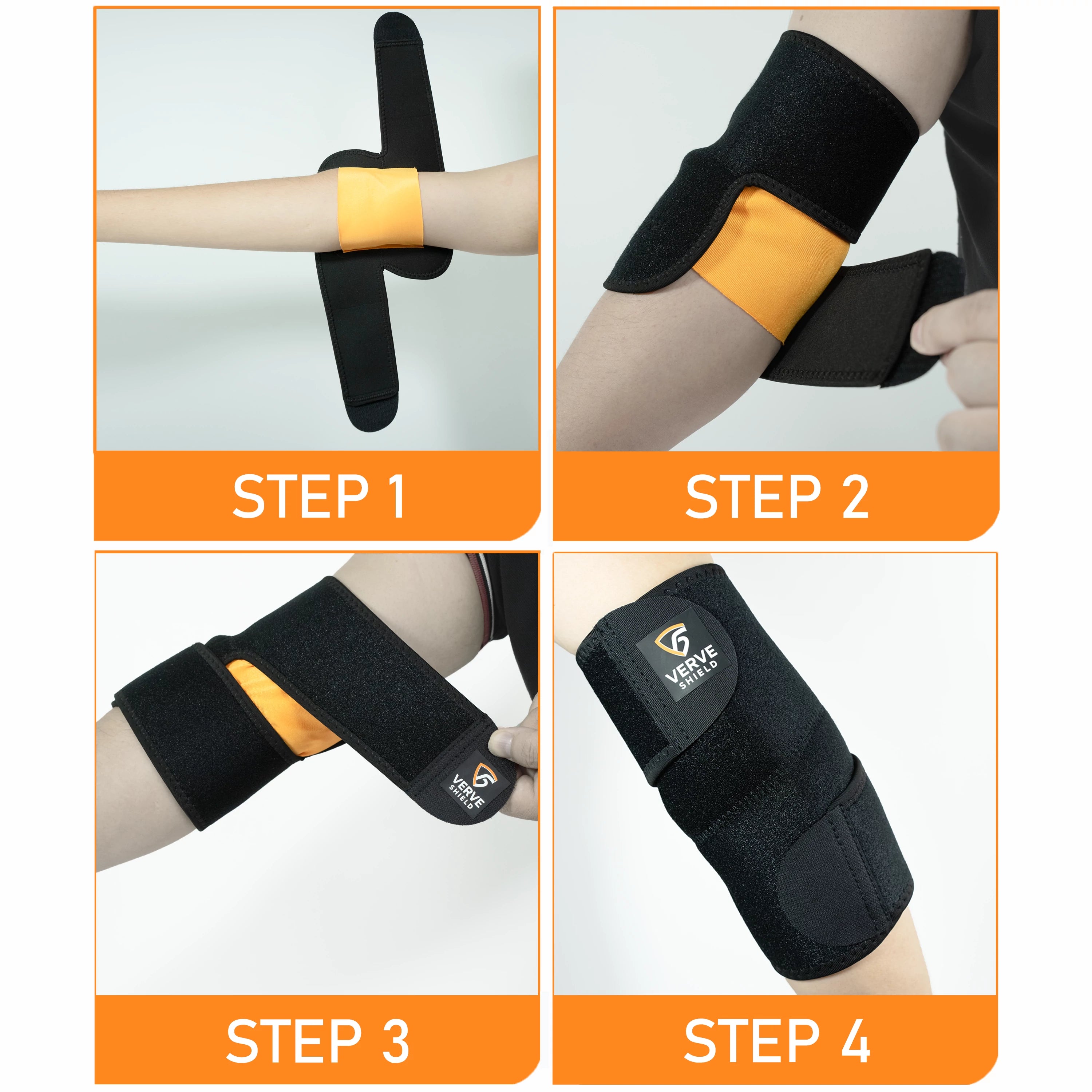 STEP 1

STEP 2

VERVE SHIELD

STEP 3

VERVE SHIELD

STEP 4